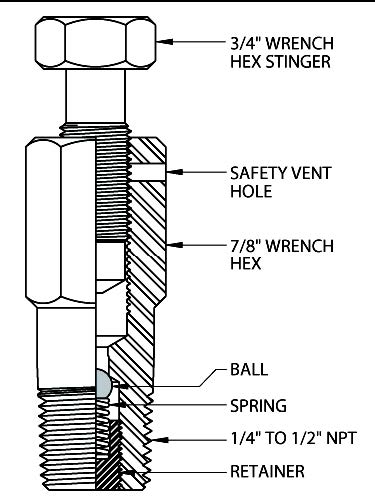 3/4" WRENCH HEX STINGER

SAFETY VENT HOLE

7/8" WRENCH HEX

BALL

SPRING

1/4" TO 1/2" NPT

RETAINER